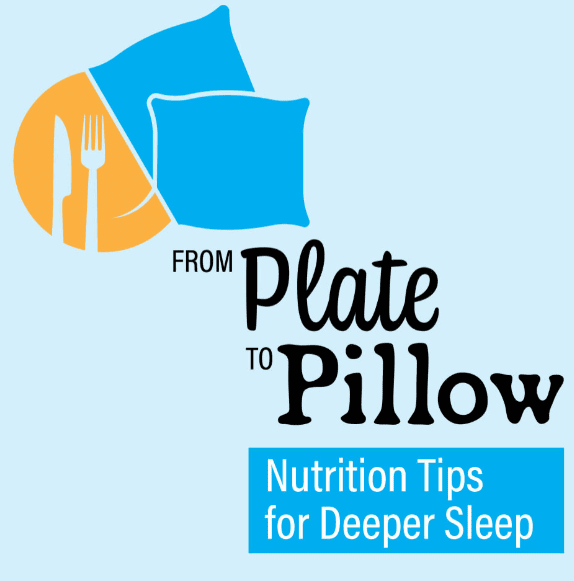 FROM Plate
TO Pillow

Nutrition Tips for Deeper Sleep