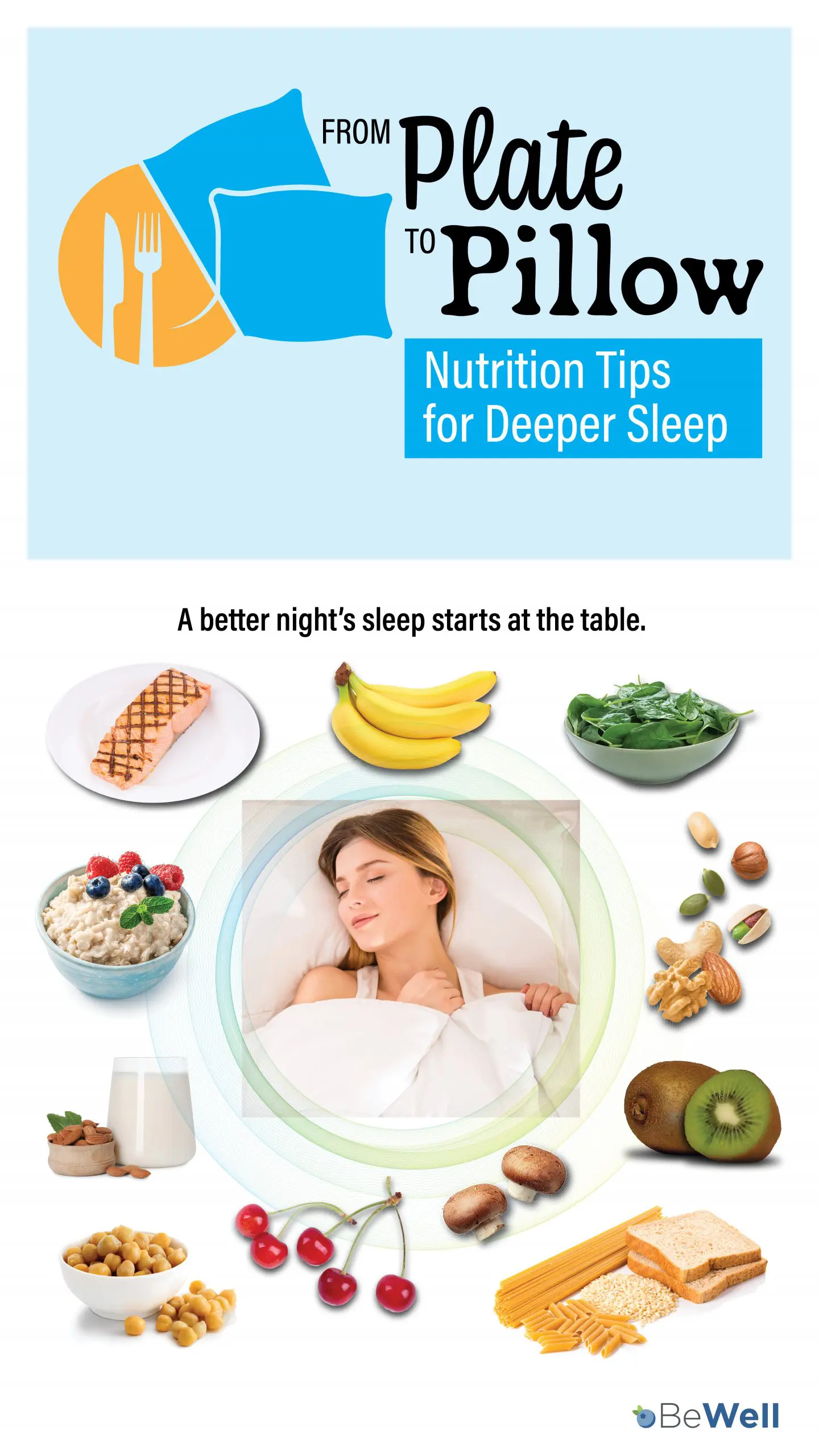 FROM Plate TO Pillow

Nutrition Tips for Deeper Sleep

A better night's sleep starts at the table.

BeWell