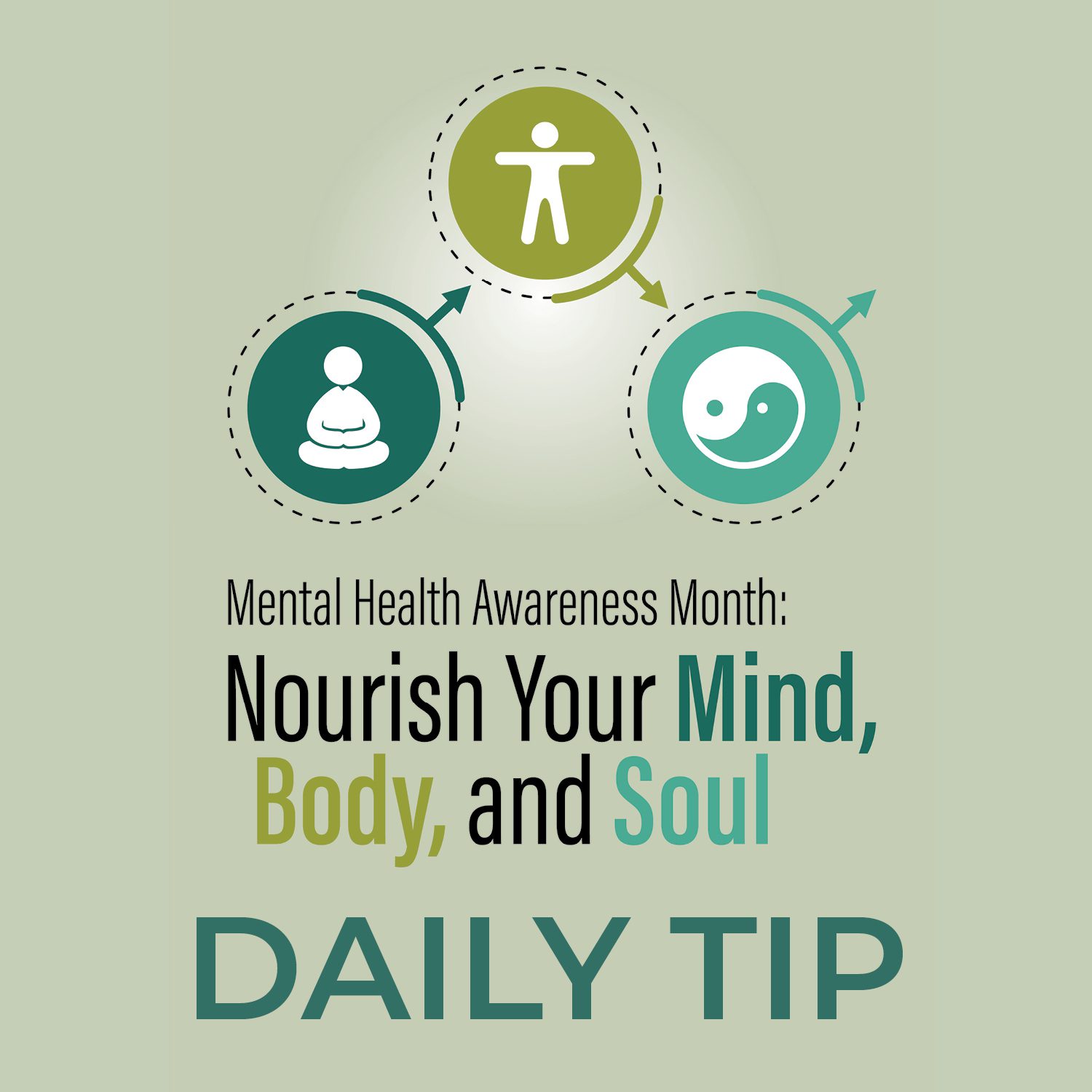 Mental Health Awareness Month:

Nourish Your Mind, Body, and Soul

DAILY TIP