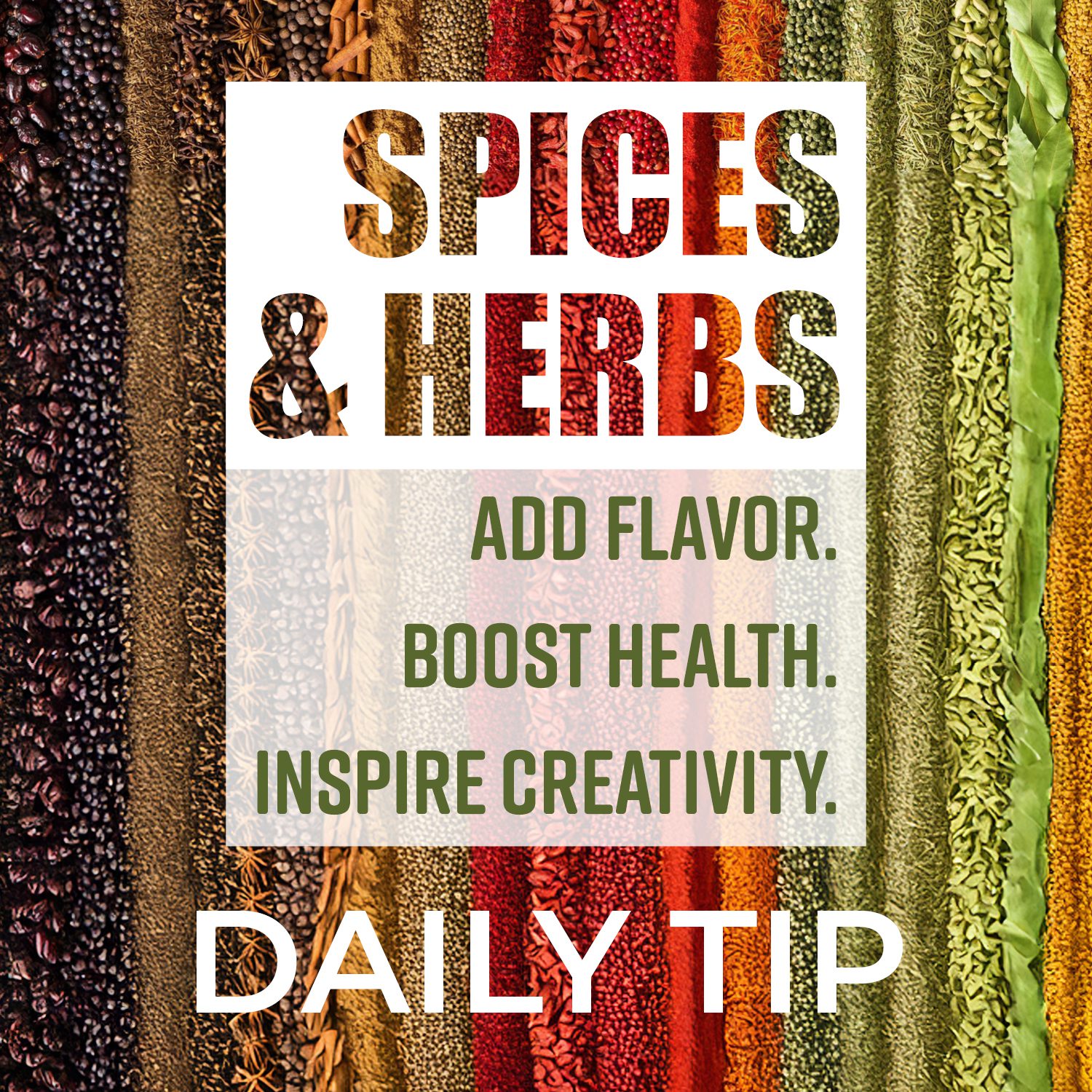 SPICES & HERBS

ADD FLAVOR.
BOOST HEALTH.
INSPIRE CREATIVITY.

DAILY TIP